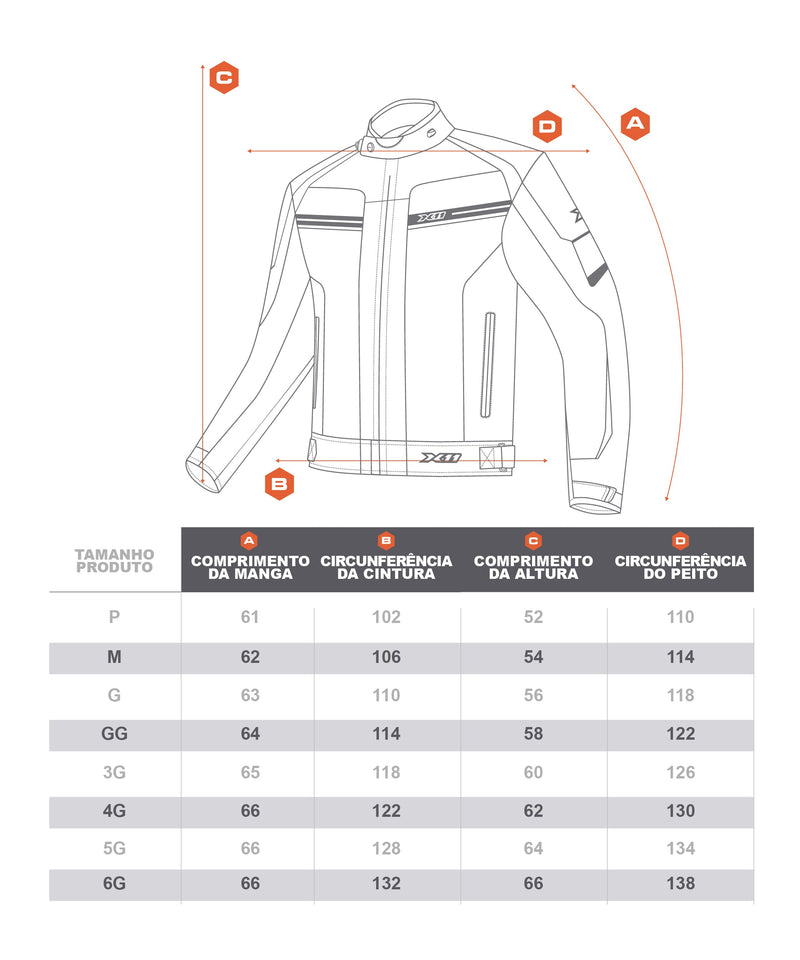 C
D
A
X11
X11
B

| TAMANHO PRODUTO | A COMPRIMENTO DA MANGA | B CIRCUNFERÊNCIA DA CINTURA | C COMPRIMENTO DA ALTURA | D CIRCUNFERÊNCIA DO PEITO |
|---|---|---|---|---|
| P | 61 | 102 | 52 | 110 |
| M | 62 | 106 | 54 | 114 |
| G | 63 | 110 | 56 | 118 |
| GG | 64 | 114 | 58 | 122 |
| 3G | 65 | 118 | 60 | 126 |
| 4G | 66 | 122 | 62 | 130 |
| 5G | 66 | 128 | 64 | 134 |
| 6G | 66 | 132 | 66 | 138 |